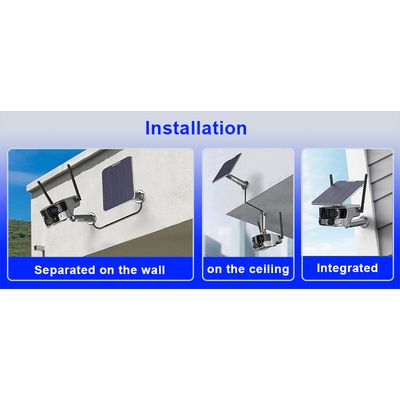 Installation

Separated on the wall

on the ceiling

Integrated